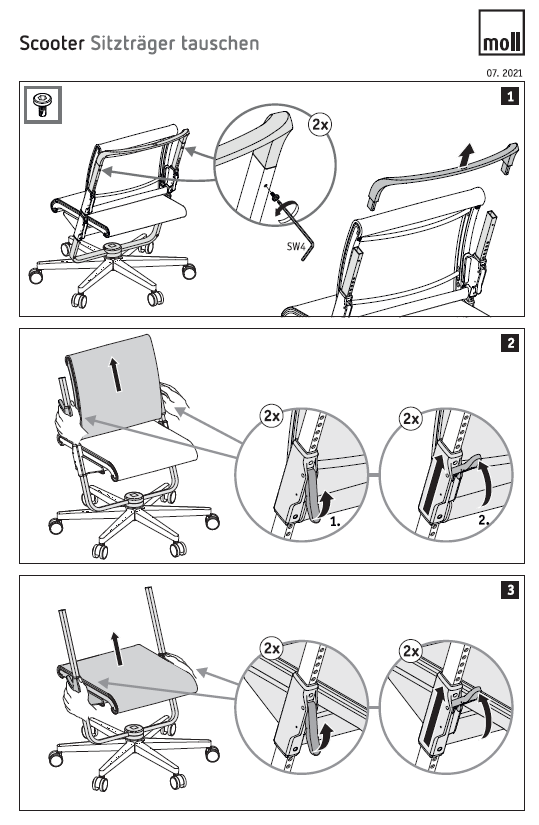 Scooter Sitzträger tauschen

moll

07. 2021

1

2x

SW4

2

2x

1.

2x

2.

3

2x

2x