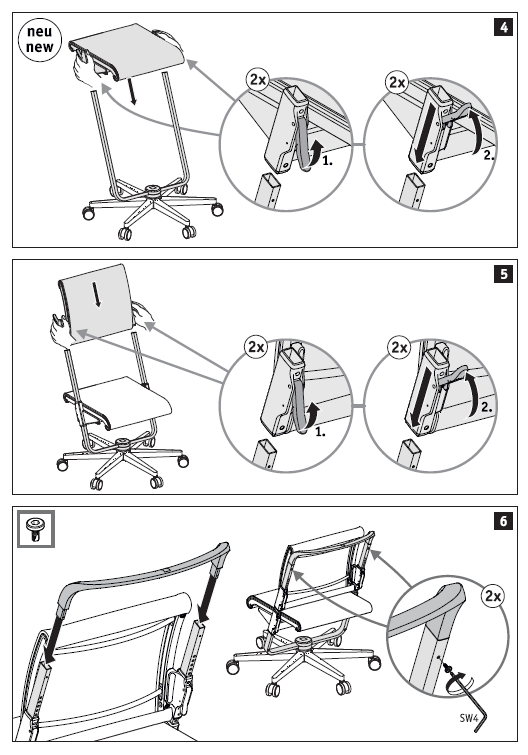 neu
new

4

2x

1.

2x

2.

5

2x

1.

2x

2.

6

2x

SW4