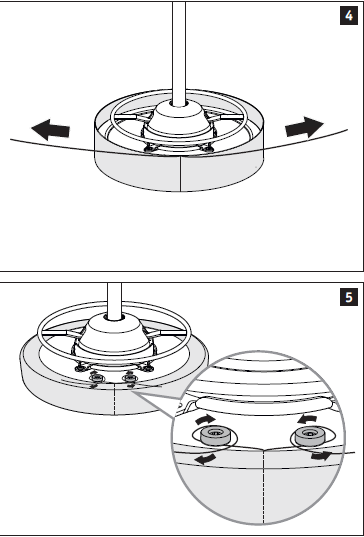 4

5