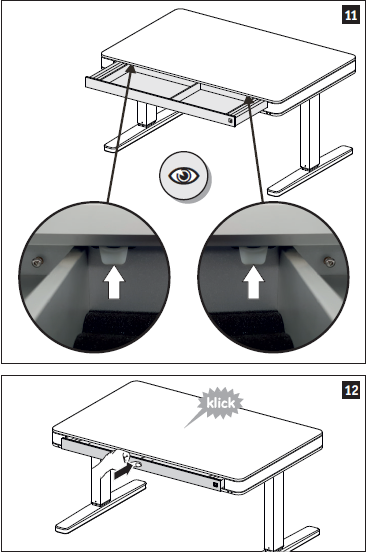 11

12

klick