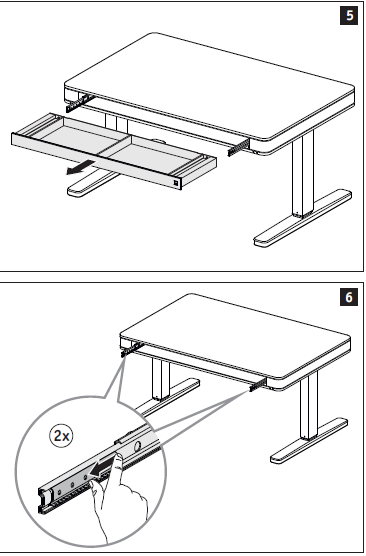 5

6

2x