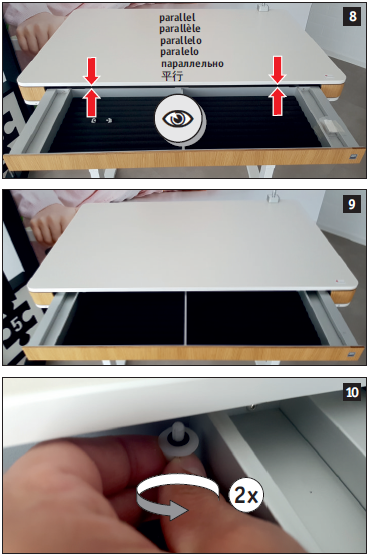 8

parallel
parallèle
parallelo
paralelo
параллельно
平行

9

5

10

2x