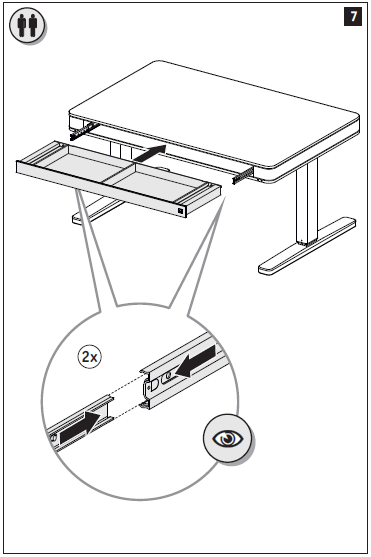 7

2x