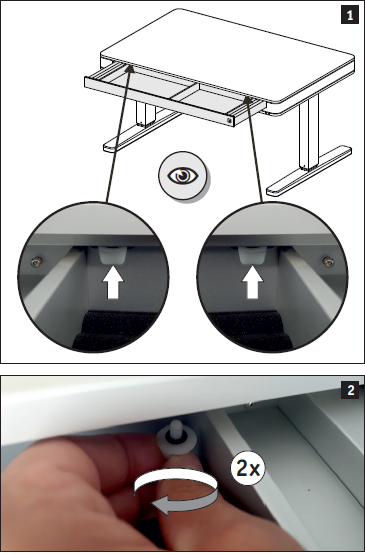 1

2

2x