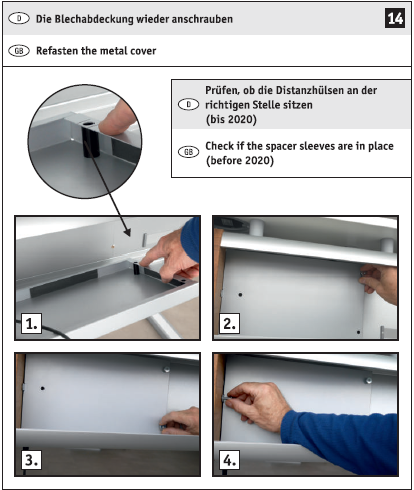 D Die Blechabdeckung wieder anschrauben

14

GB Refasten the metal cover

D Prüfen, ob die Distanzhülsen an der richtigen Stelle sitzen (bis 2020)

GB Check if the spacer sleeves are in place (before 2020)

1.

2.

3.

4.