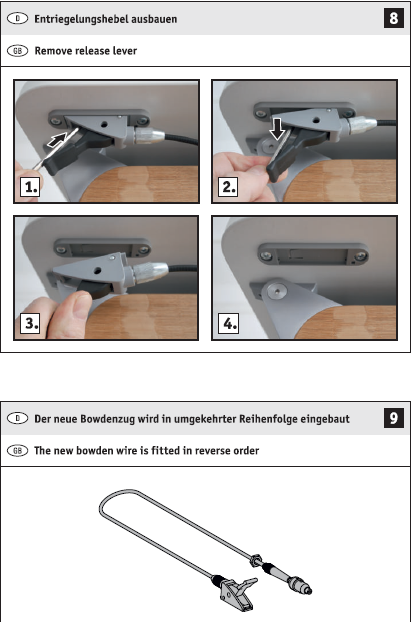 D Entriegelungshebel ausbauen

8

GB Remove release lever

1.

2.

3.

4.

D Der neue Bowdenzug wird in umgekehrter Reihenfolge eingebaut

9

GB The new bowden wire is fitted in reverse order