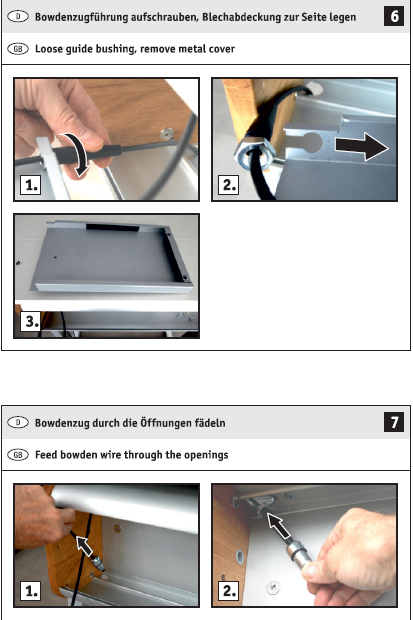 D Bowdenzugführung aufschrauben, Blechabdeckung zur Seite legen

6

GB Loose guide bushing, remove metal cover

1.

2.

3.

D Bowdenzug durch die Öffnungen fädeln

7

GB Feed bowden wire through the openings

1.

2.