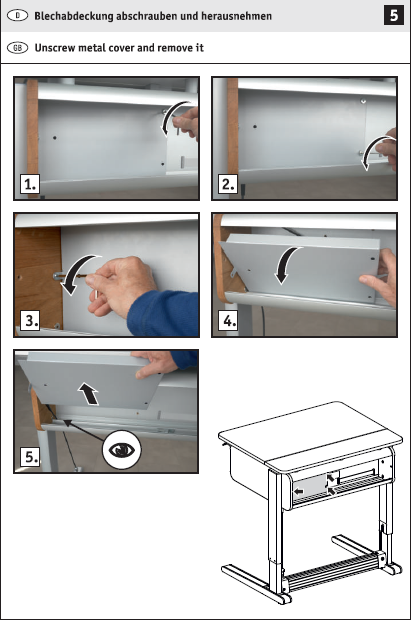 D Blechabdeckung abschrauben und herausnehmen

5

GB Unscrew metal cover and remove it

1.

2.

3.

4.

5.