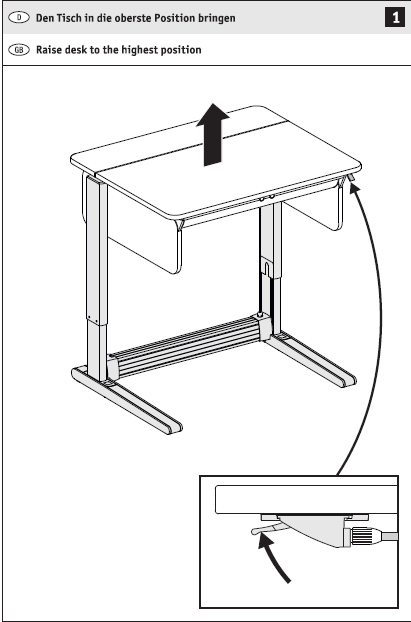 D Den Tisch in die oberste Position bringen

1

GB Raise desk to the highest position