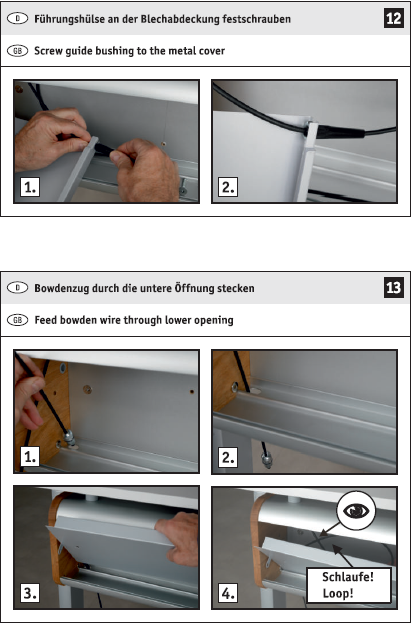 D Führungshülse an der Blechabdeckung festschrauben

12

GB Screw guide bushing to the metal cover

1.

2.

D Bowdenzug durch die untere Öffnung stecken

13

GB Feed bowden wire through lower opening

1.

2.

3.

4.

Schlaufe!
Loop!