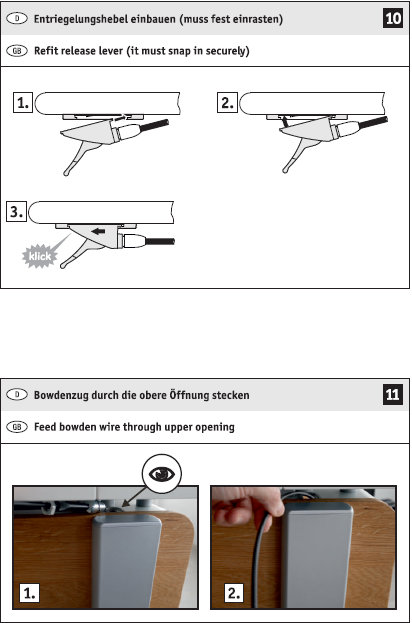 D Entriegelungshebel einbauen (muss fest einrasten)

10

GB Refit release lever (it must snap in securely)

1.

2.

3.

klick

D Bowdenzug durch die obere Öffnung stecken

11

GB Feed bowden wire through upper opening

1.

2.