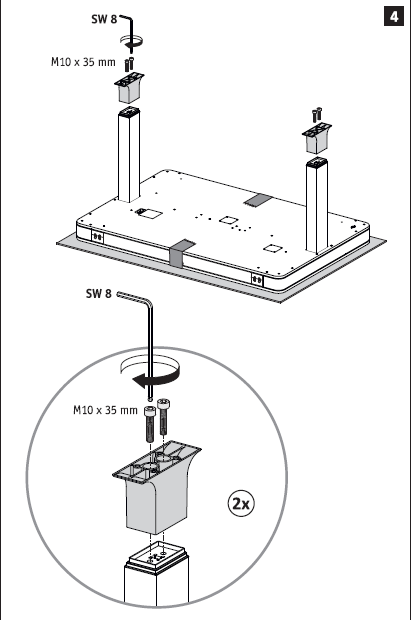 4

SW 8

M10 x 35 mm

SW 8

M10 x 35 mm

2x