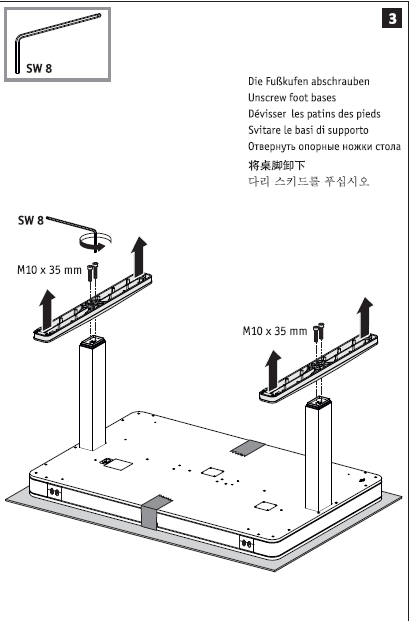 SW 8

3

Die Fußkufen abschrauben
Unscrew foot bases
Dévisser les patins des pieds
Svitare le basi di supporto
Отвернуть опорные ножки стола
将桌脚卸下
다리 스키드를 푸십시오

SW 8

M10 x 35 mm

M10 x 35 mm