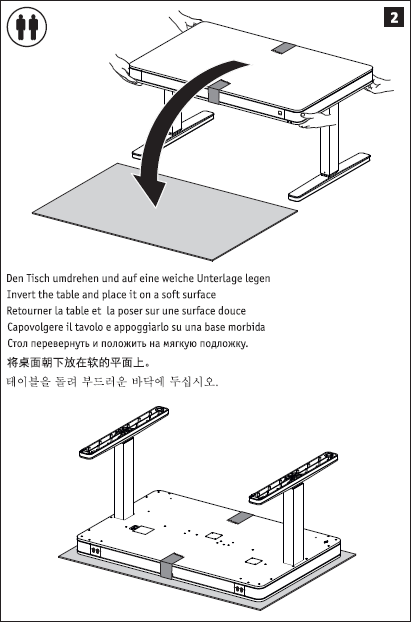 2

Den Tisch umdrehen und auf eine weiche Unterlage legen
Invert the table and place it on a soft surface
Retourner la table et la poser sur une surface douce
Capovolgere il tavolo e appoggiarlo su una base morbida
Стол перевернуть и положить на мягкую подложку.
将桌面朝下放在软的平面上。
테이블을 돌려 부드러운 바닥에 두십시오.