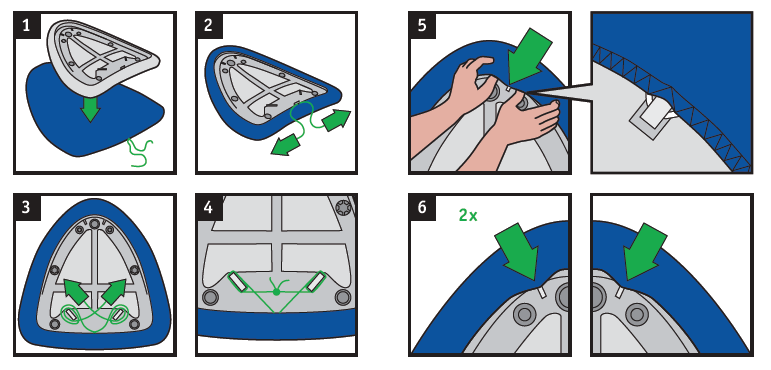 1

2

3

4

5

6

2x